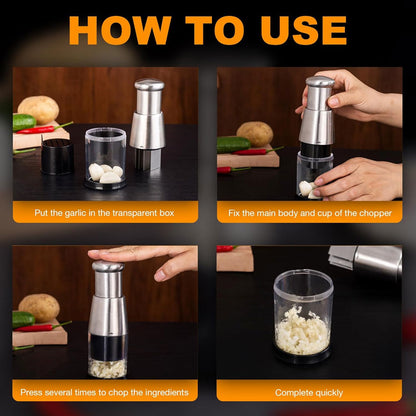 HOW TO USE

Put the garlic in the transparent box

Fix the main body and cup of the chopper

Press several times to chop the ingredients

Complete quickly